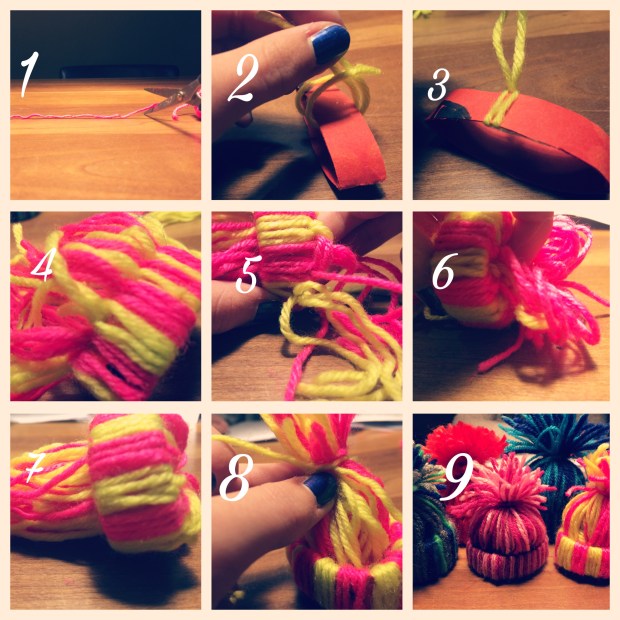 1

2

3

4

5

6

7

8

9